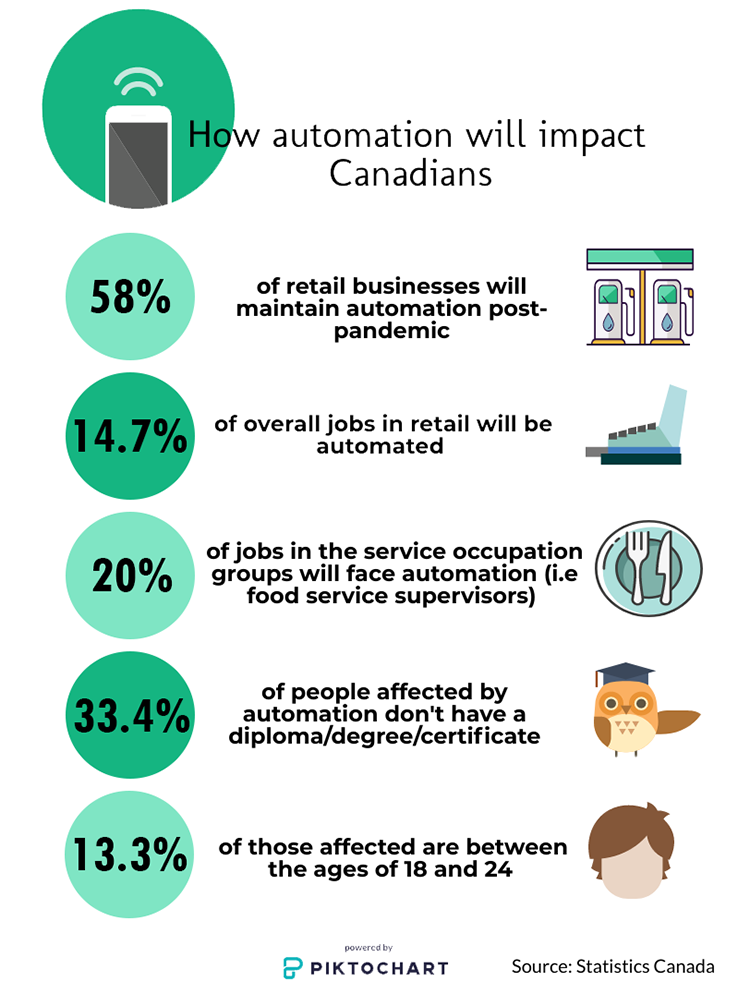 How automation will impact Canadians

58%

of retail businesses will maintain automation post-pandemic

14.7%

of overall jobs in retail will be automated

20%

of jobs in the service occupation groups will face automation (i.e food service supervisors)

33.4%

of people affected by automation don't have a diploma/degree/certificate

13.3%

of those affected are between the ages of 18 and 24

powered by
PIKTOCHART

Source: Statistics Canada