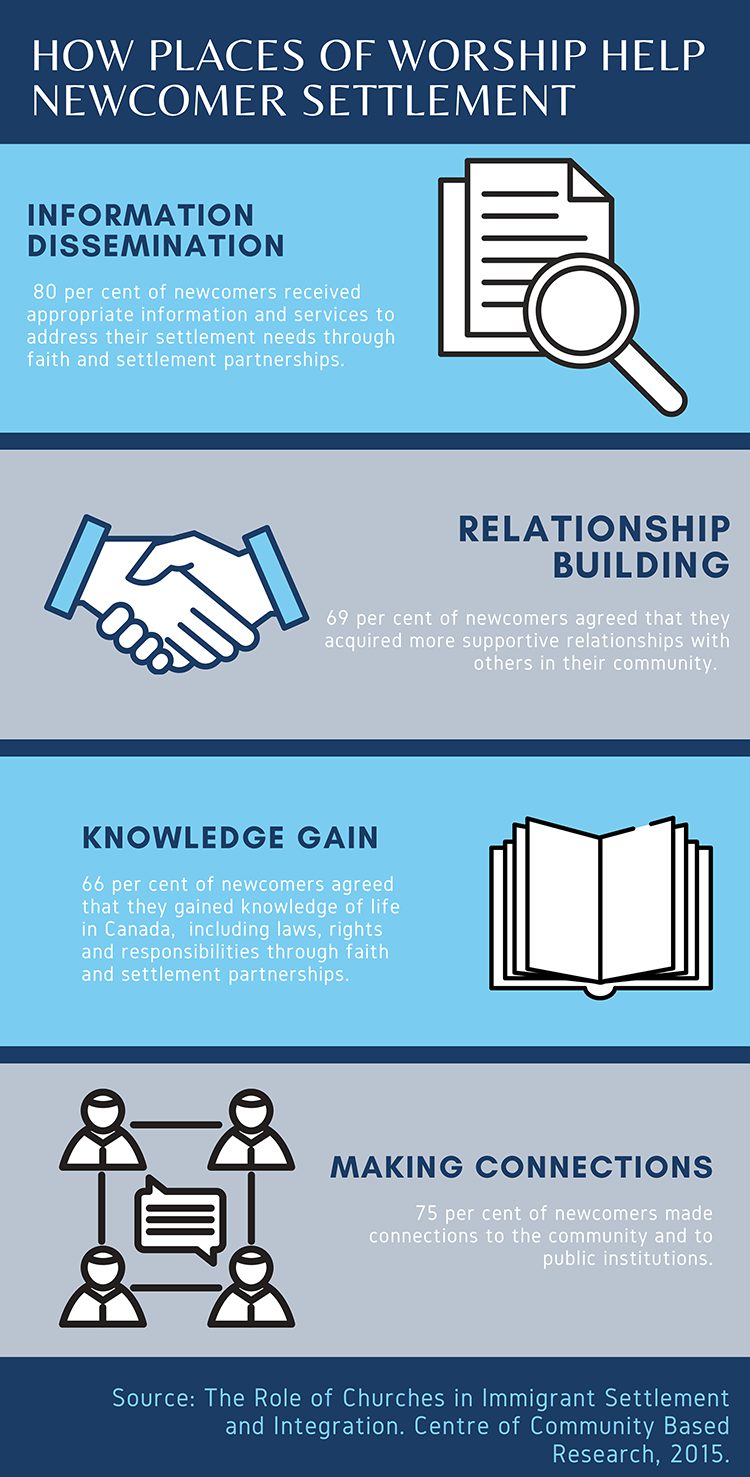 HOW PLACES OF WORSHIP HELP NEWCOMER SETTLEMENT

INFORMATION DISSEMINATION

80 per cent of newcomers received appropriate information and services to address their settlement needs through faith and settlement partnerships.

RELATIONSHIP BUILDING

69 per cent of newcomers agreed that they acquired more supportive relationships with others in their community.

KNOWLEDGE GAIN

66 per cent of newcomers agreed that they gained knowledge of life in Canada, including laws, rights and responsibilities through faith and settlement partnerships.

MAKING CONNECTIONS

75 per cent of newcomers made connections to the community and to public institutions.

Source: The Role of Churches in Immigrant Settlement and Integration. Centre of Community Based Research, 2015.