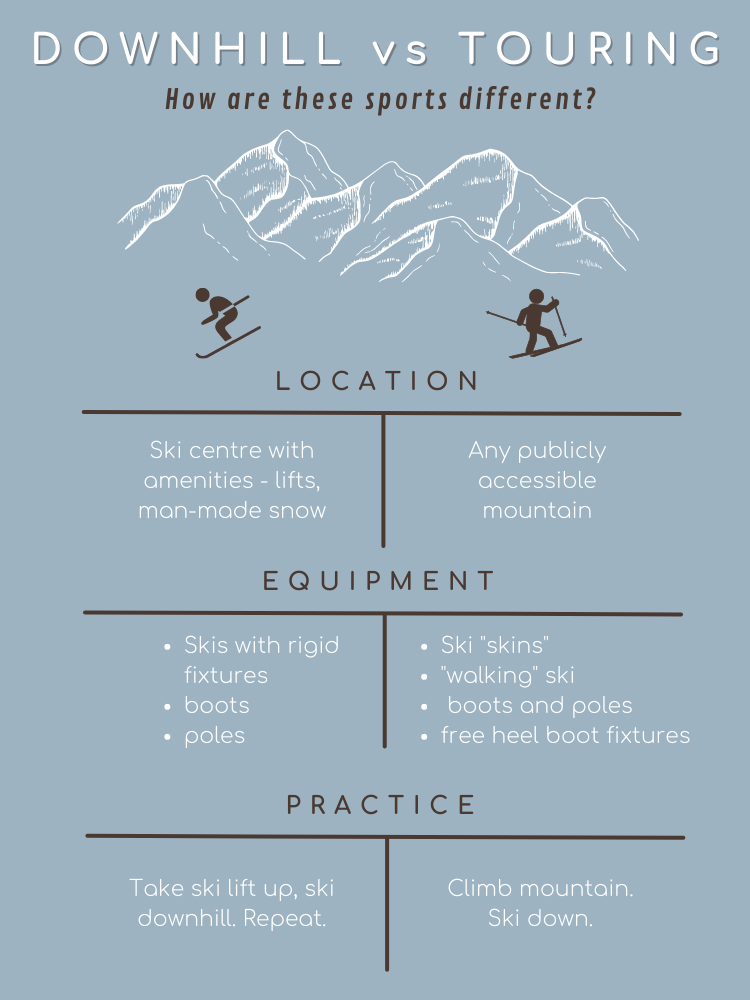 DOWNHILL vs TOURING

How are these sports different?

LOCATION

Ski centre with amenities - lifts, man-made snow

Any publicly accessible mountain

EQUIPMENT

- Skis with rigid fixtures
- boots
- poles

- Ski "skins"
- "walking" ski
- boots and poles
- free heel boot fixtures

PRACTICE

Take ski lift up, ski downhill. Repeat.

Climb mountain. Ski down.