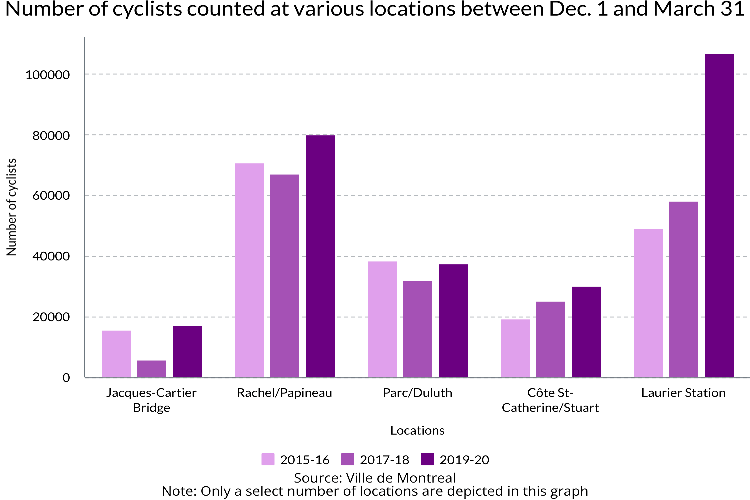 Number of cyclists counted at various locations between Dec. 1 and March 31

Number of cyclists

100000
80000
60000
40000
20000
0

Jacques-Cartier Bridge
Rachel/Papineau
Parc/Duluth
Côte St-Catherine/Stuart
Laurier Station

Locations

2015-16
2017-18
2019-20

Source: Ville de Montreal
Note: Only a select number of locations are depicted in this graph