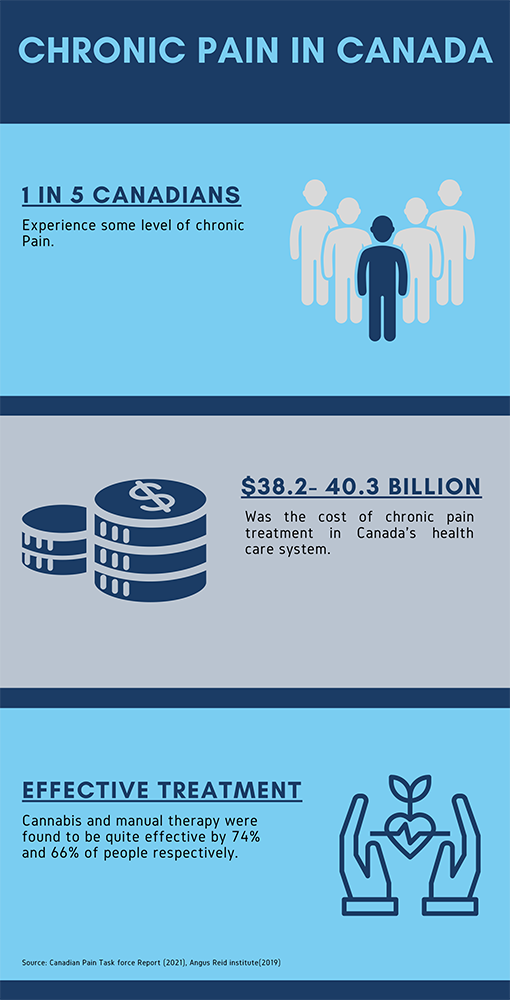 CHRONIC PAIN IN CANADA

1 IN 5 CANADIANS

Experience some level of chronic Pain.

$38.2- 40.3 BILLION

Was the cost of chronic pain treatment in Canada's health care system.

EFFECTIVE TREATMENT

Cannabis and manual therapy were found to be quite effective by 74% and 66% of people respectively.

Source: Canadian Pain Task force Report (2021), Angus Reid institute(2019)