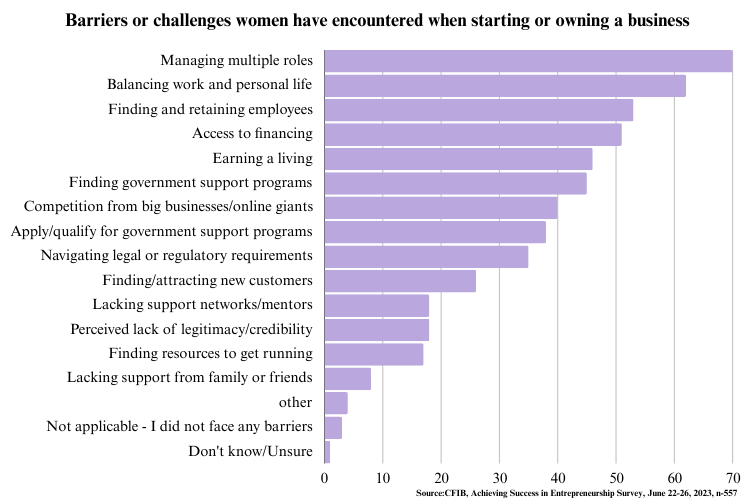 Barriers or challenges women have encountered when starting or owning a business

Managing multiple roles
Balancing work and personal life
Finding and retaining employees
Access to financing
Earning a living
Finding government support programs
Competition from big businesses/online giants
Apply/qualify for government support programs
Navigating legal or regulatory requirements
Finding/attracting new customers
Lacking support networks/mentors
Perceived lack of legitimacy/credibility
Finding resources to get running
Lacking support from family or friends
other
Not applicable - I did not face any barriers
Don't know/Unsure

0 10 20 30 40 50 60 70

Source:CFIB, Achieving Success in Entrepreneurship Survey, June 22-26, 2023, n-557