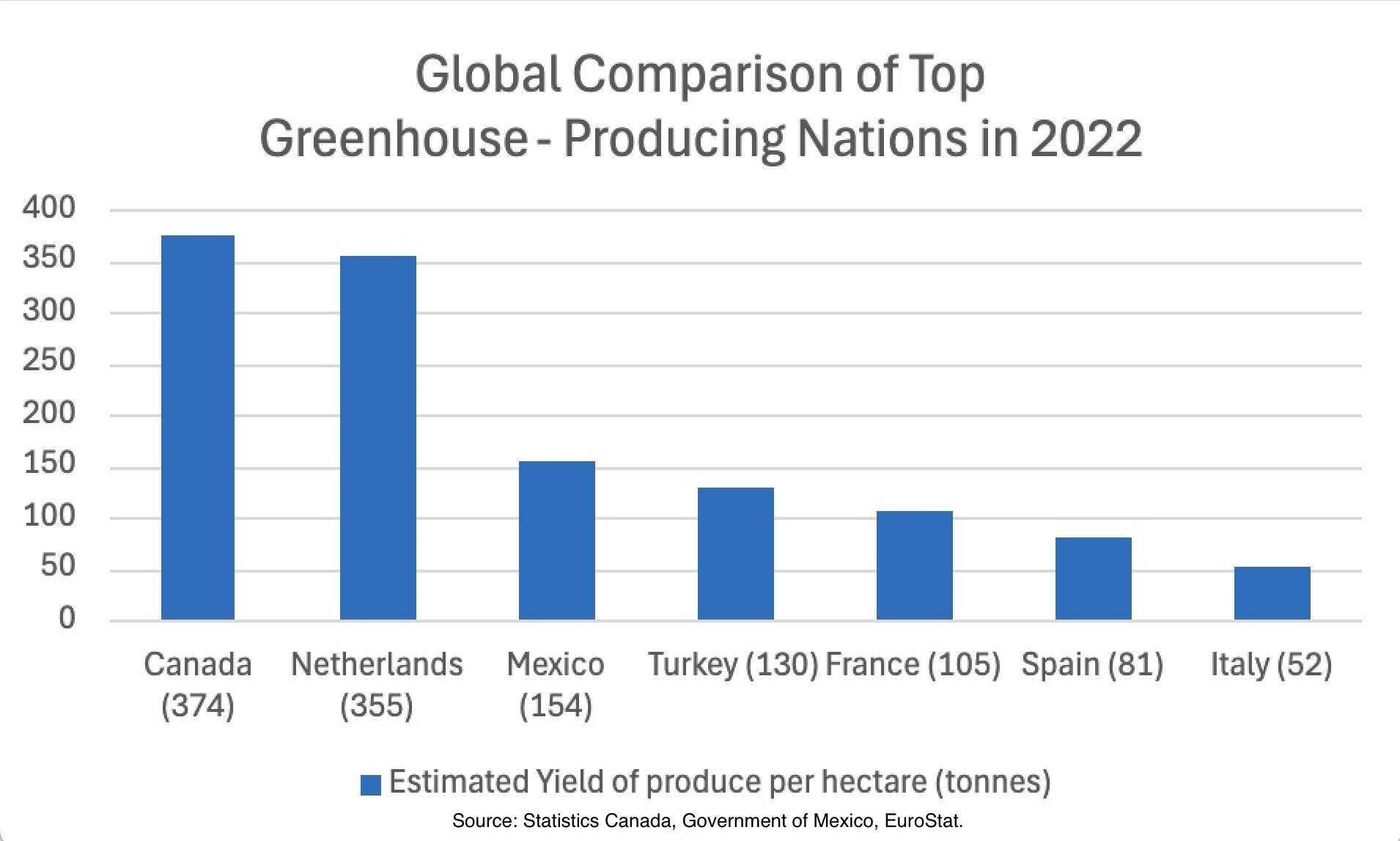 Global Comparison of Top Greenhouse - Producing Nations in 2022

400
350
300
250
200
150
100
50
0

Canada (374)
Netherlands (355)
Mexico (154)
Turkey (130)
France (105)
Spain (81)
Italy (52)

Estimated Yield of produce per hectare (tonnes)

Source: Statistics Canada, Government of Mexico, EuroStat.