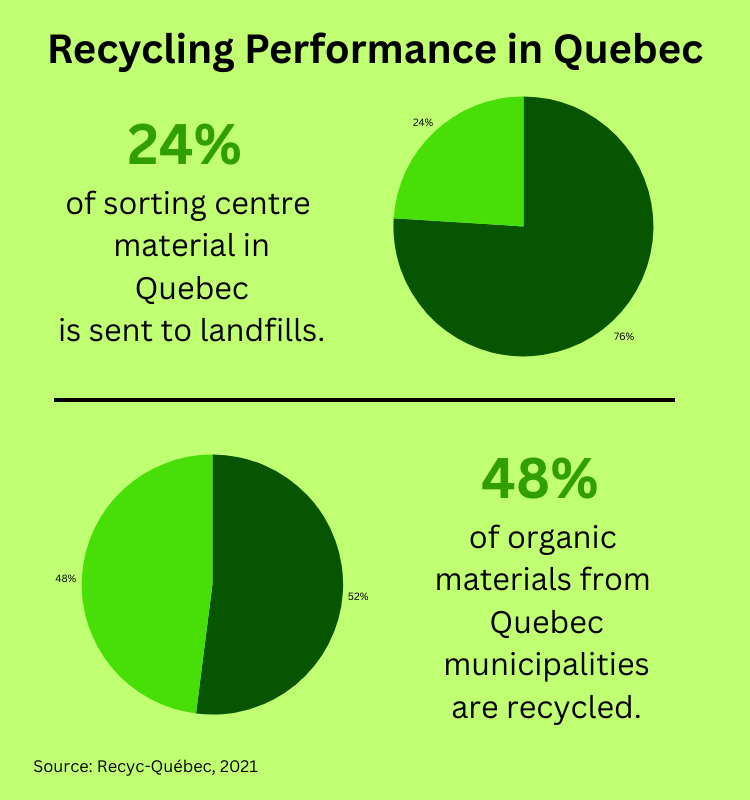 Recycling Performance in Quebec

24%
of sorting centre material in Quebec is sent to landfills.

24%

76%

48%

52%

48%
of organic materials from Quebec municipalities are recycled.

Source: Recyc-Québec, 2021