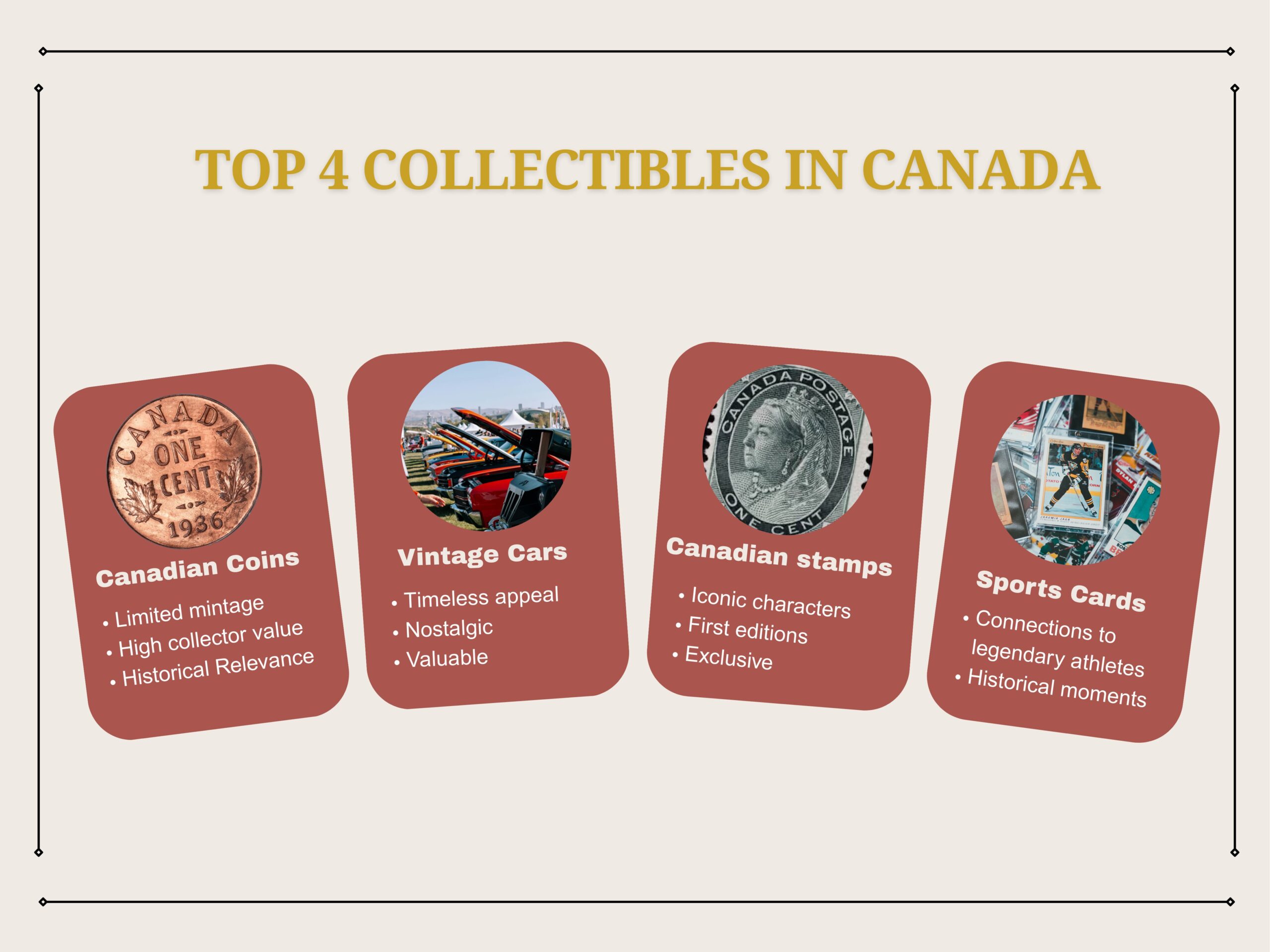 TOP 4 COLLECTIBLES IN CANADA

CANADA ONE CENT 1936

Canadian Coins
• Limited mintage
• High collector value
• Historical Relevance

Vintage Cars
• Timeless appeal
• Nostalgic
• Valuable

CANADA POSTAGE ONE CENT

Canadian stamps
• Iconic characters
• First editions
• Exclusive

Sports Cards
• Connections to legendary athletes
• Historical moments