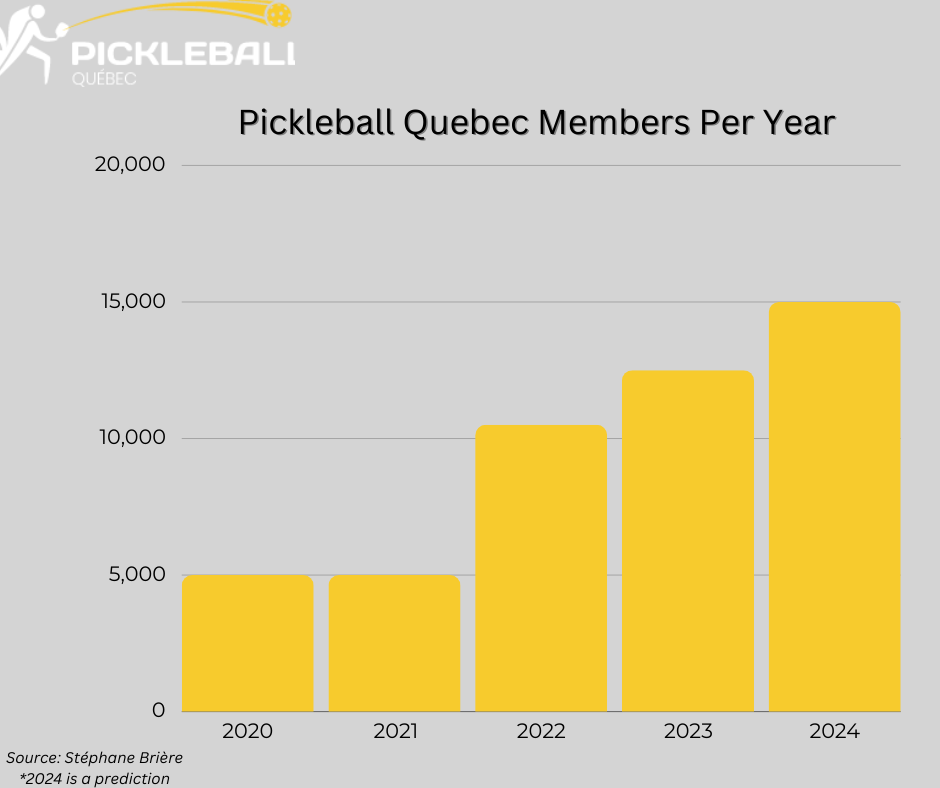 PICKLEBALL
QUÉBEC

Pickleball Quebec Members Per Year

20,000
15,000
10,000
5,000
0

2020
2021
2022
2023
2024

Source: Stéphane Brière
*2024 is a prediction